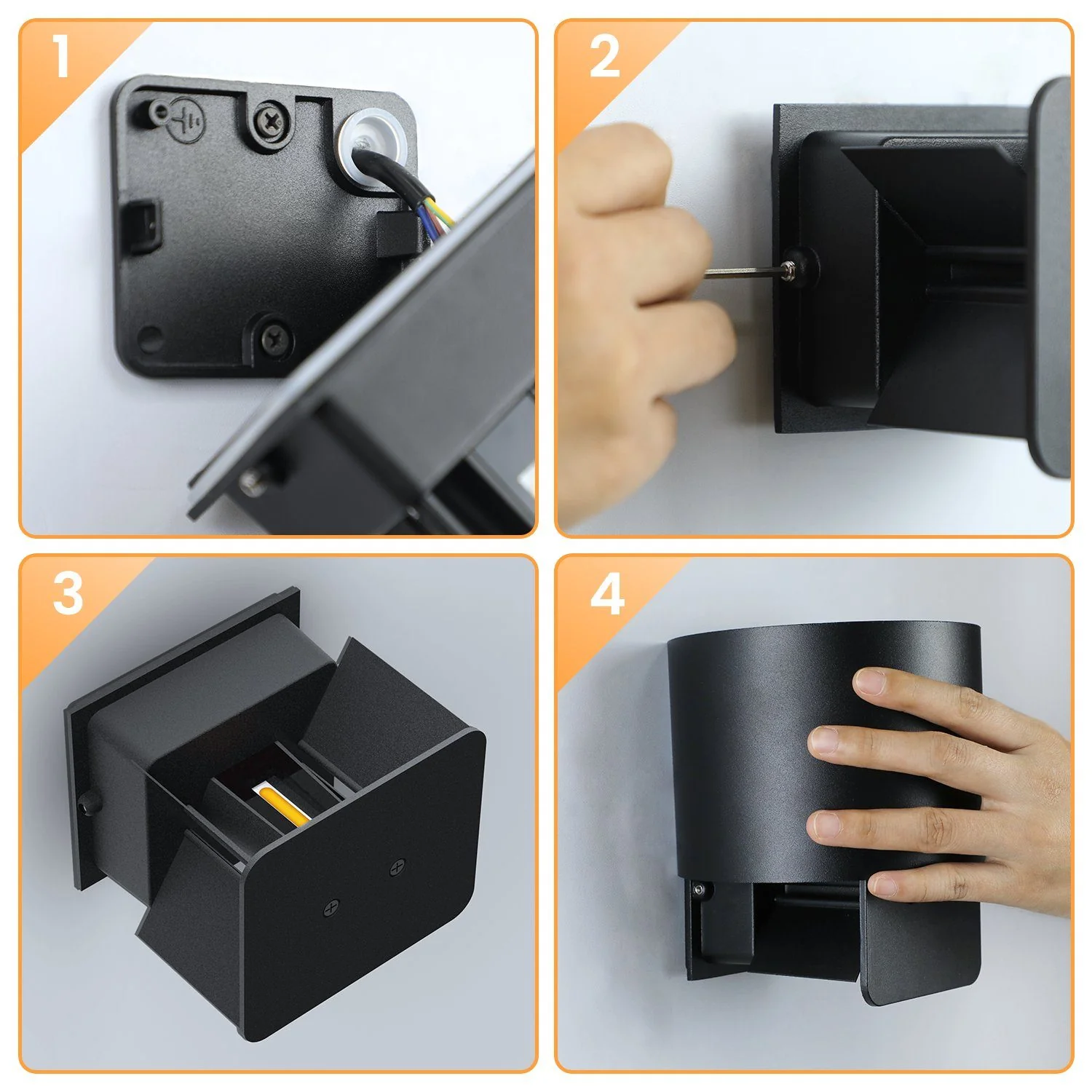 1

2

3

4