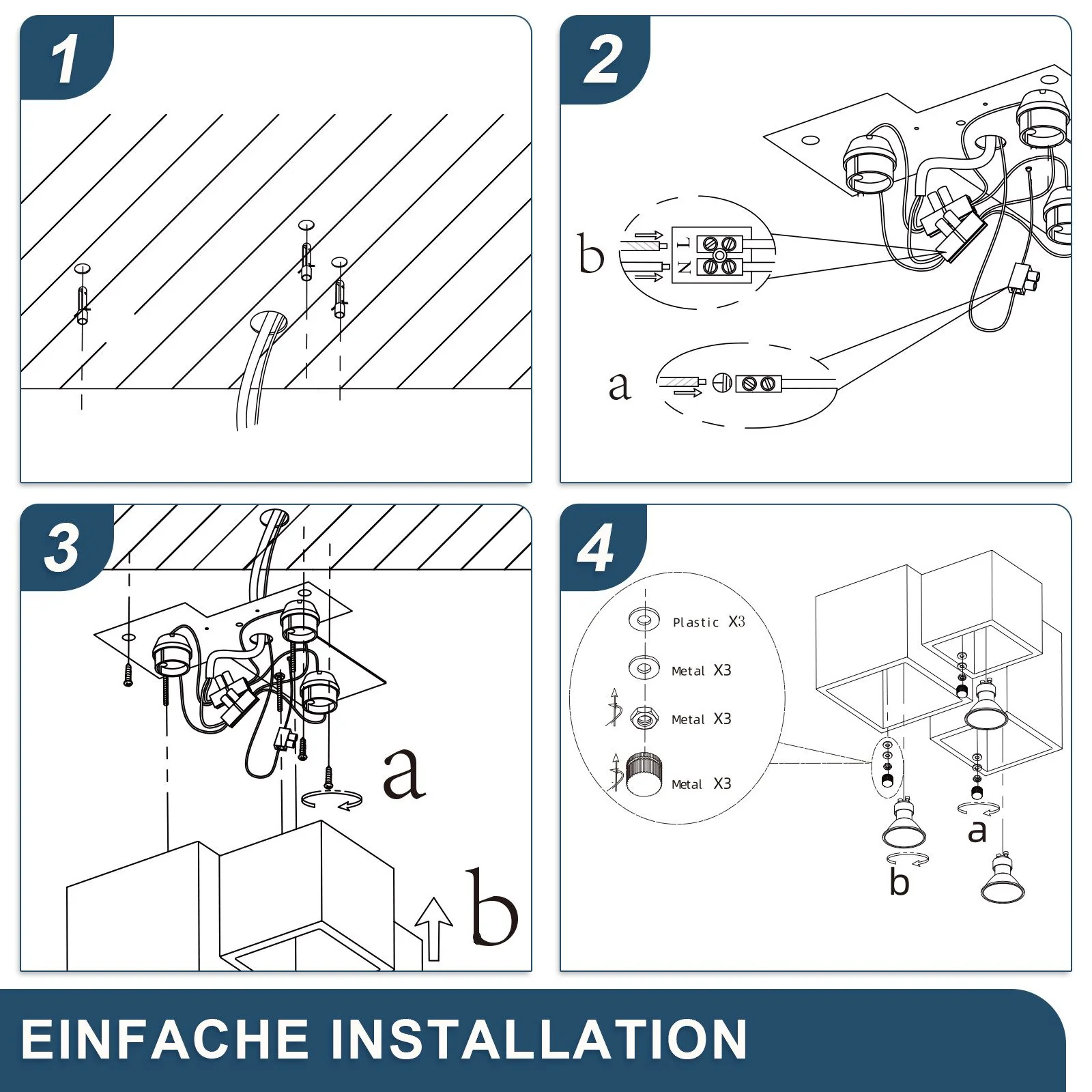 1

2

b

L

N

a

3

a

b

4

Plastic X3

Metal X3

Metal X3

Metal X3

a

b

EINFACHE INSTALLATION