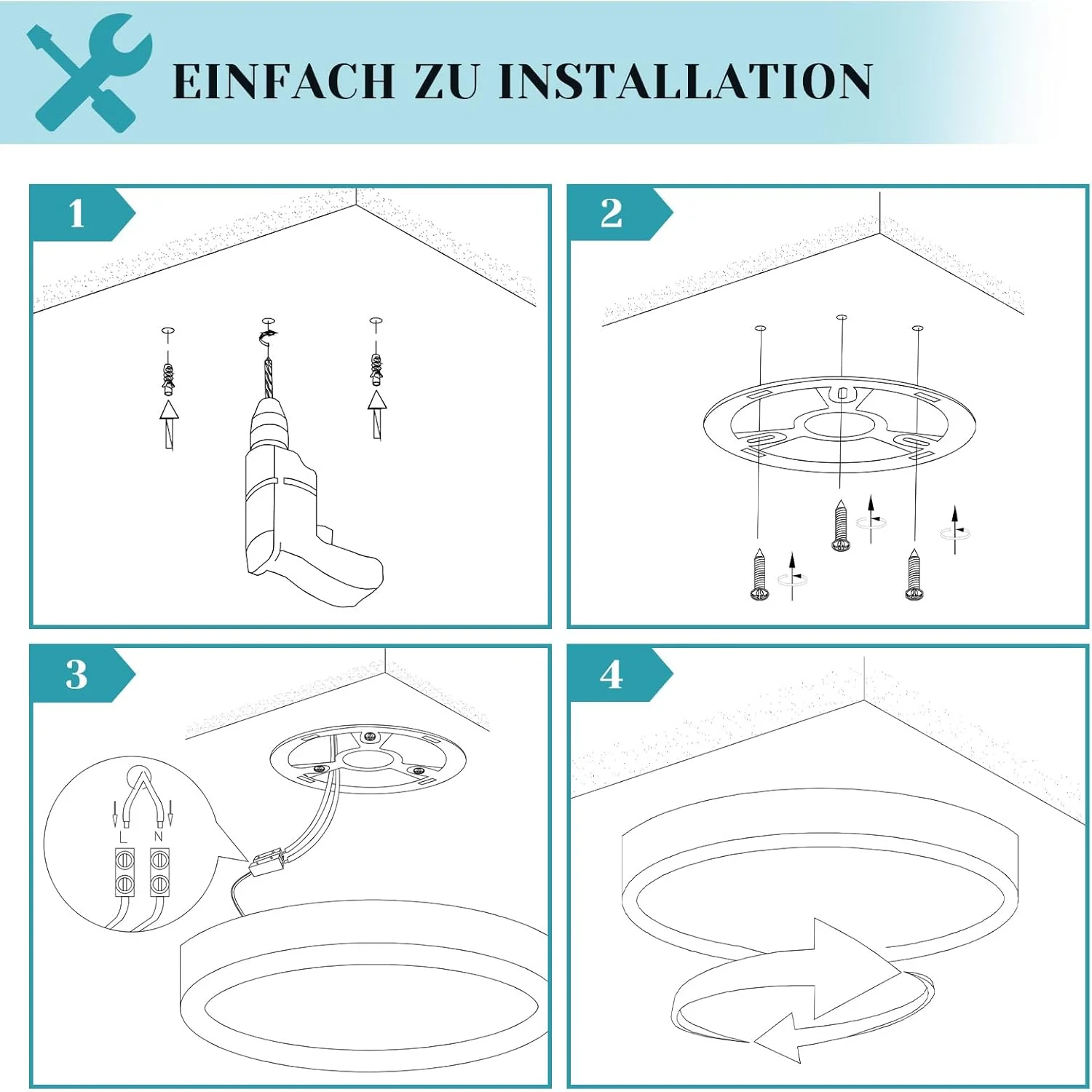 EINFACH ZU INSTALLATION

1

2

3

L N

4