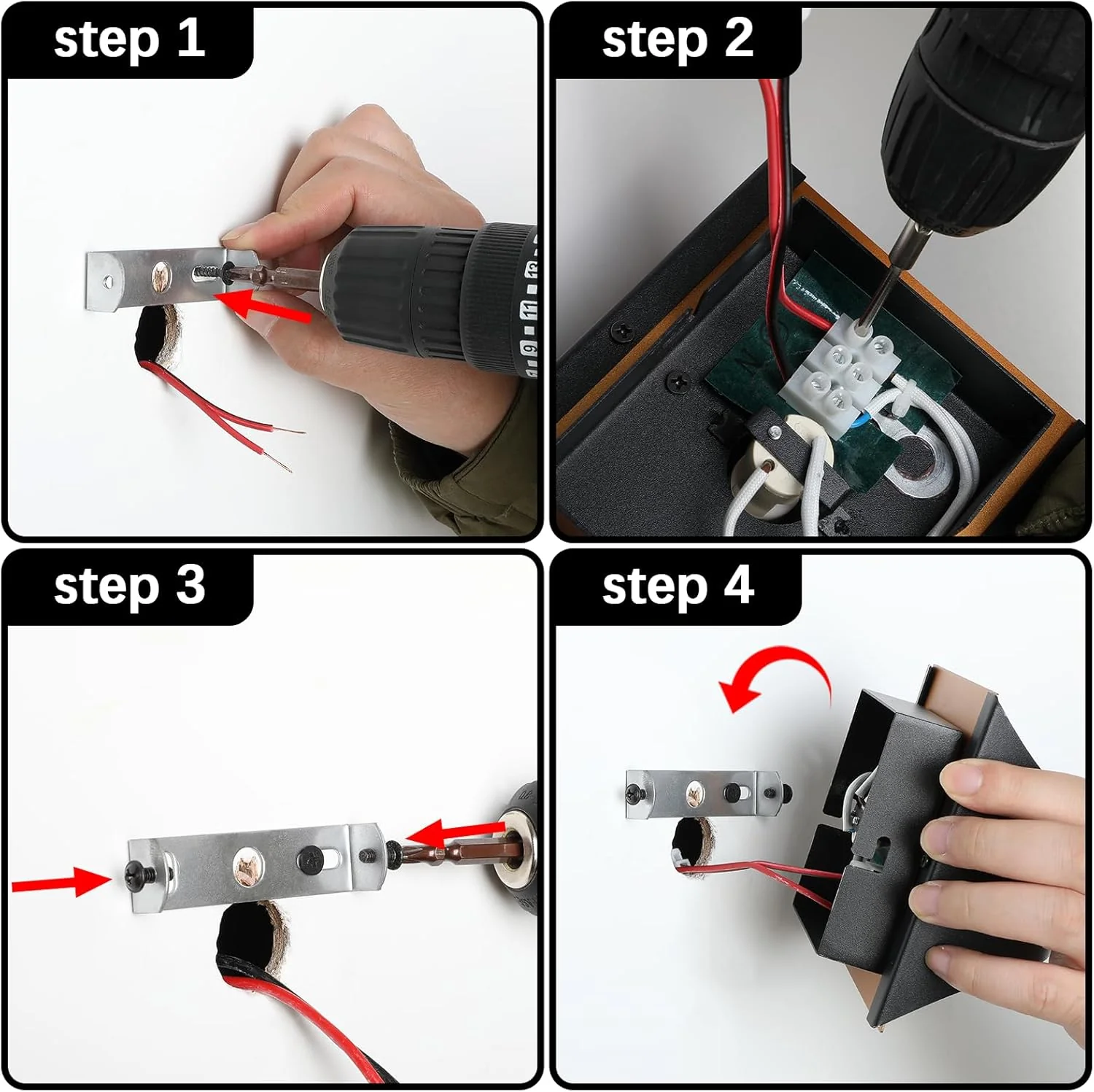 step 1

step 2

step 3

step 4