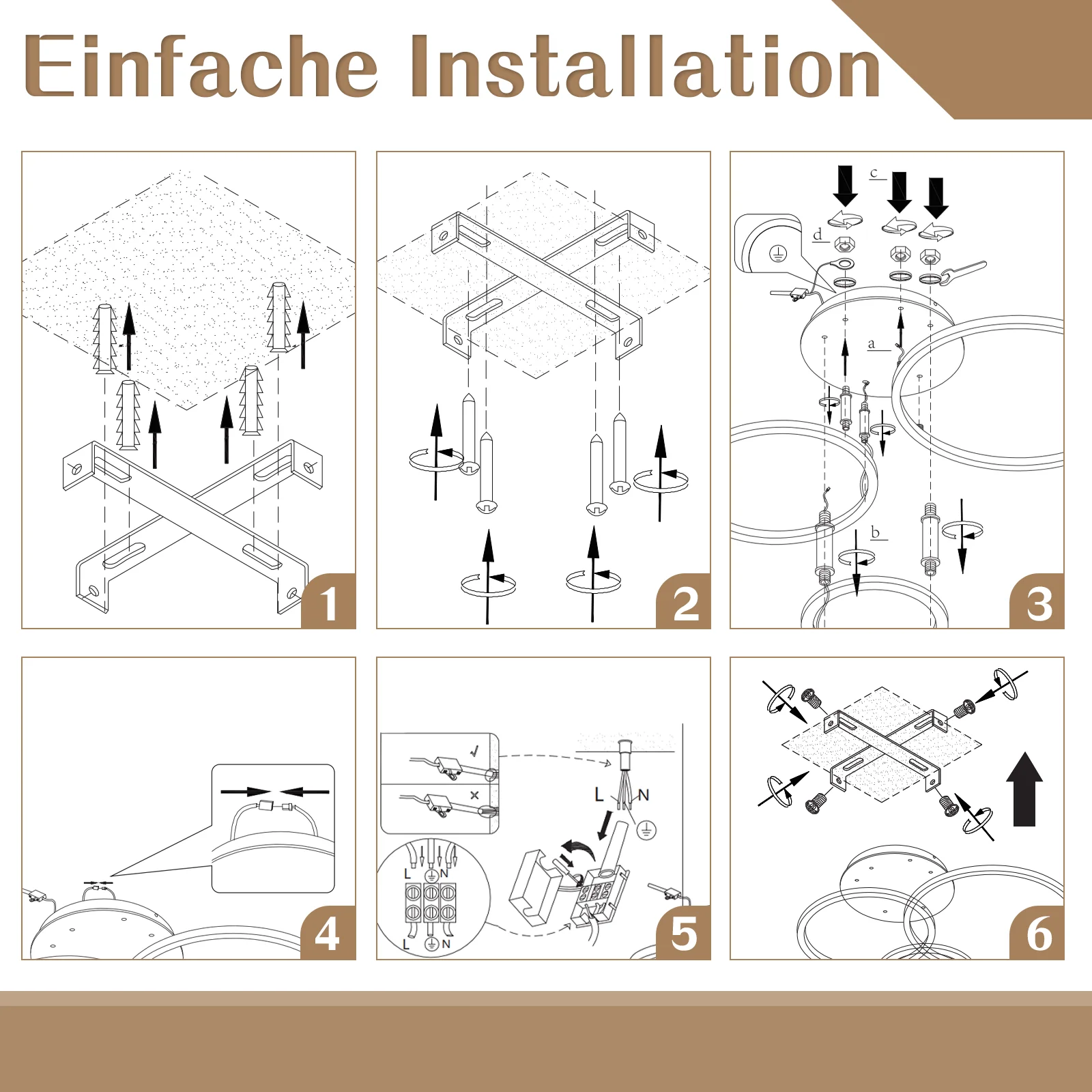 Einfache Installation

1

2

c
d
a
b
3

4

✓
×
L
N
L N
L N
5

6