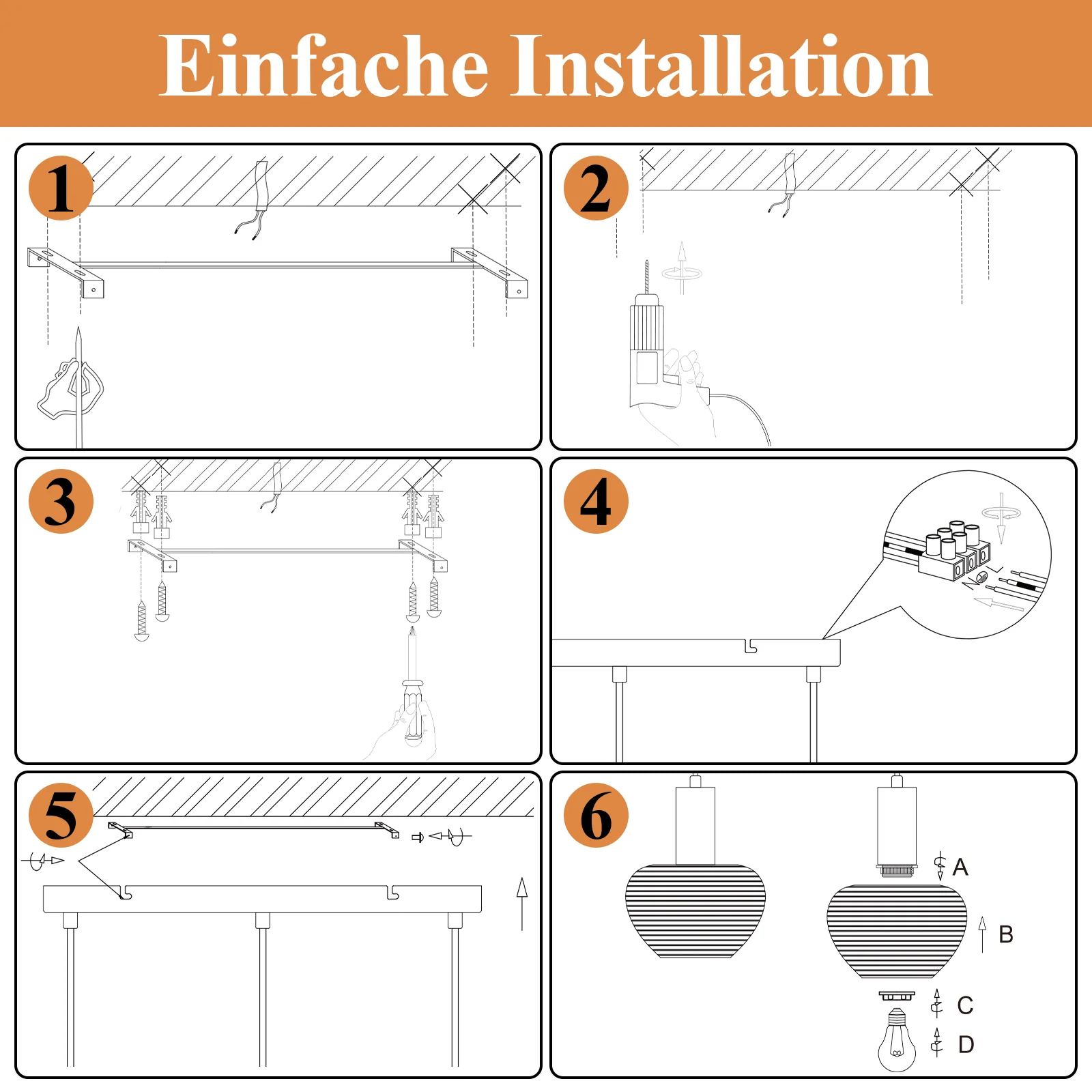 Einfache Installation

1

2

3

4

5

6

A

B

C

D